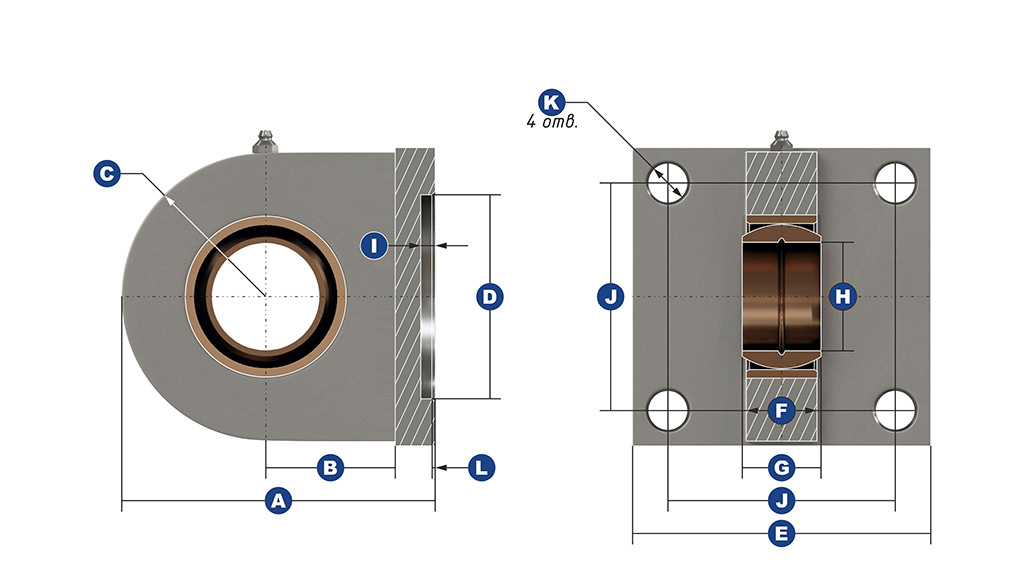 C
I
D
B
L
A
K
4 отв.
J
H
F
G
J
E