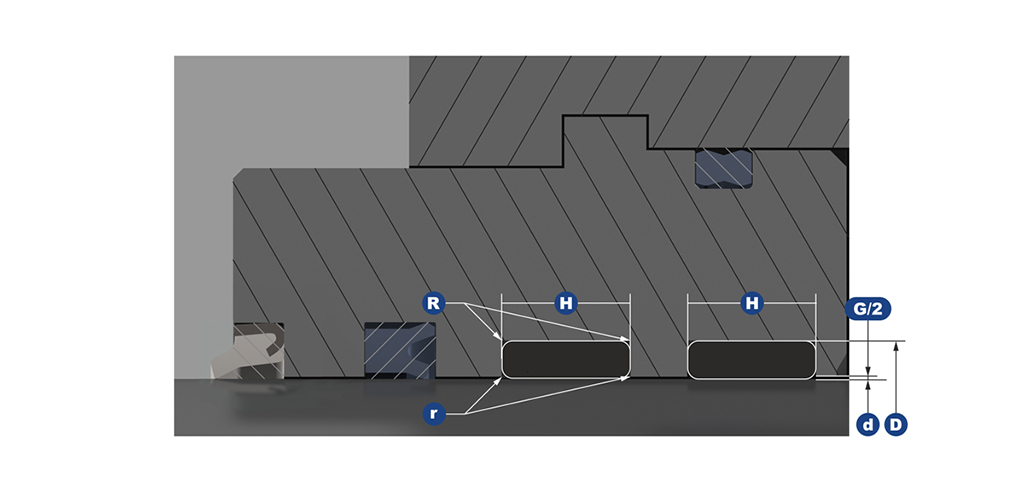 R
H
H
G/2
r
d
D